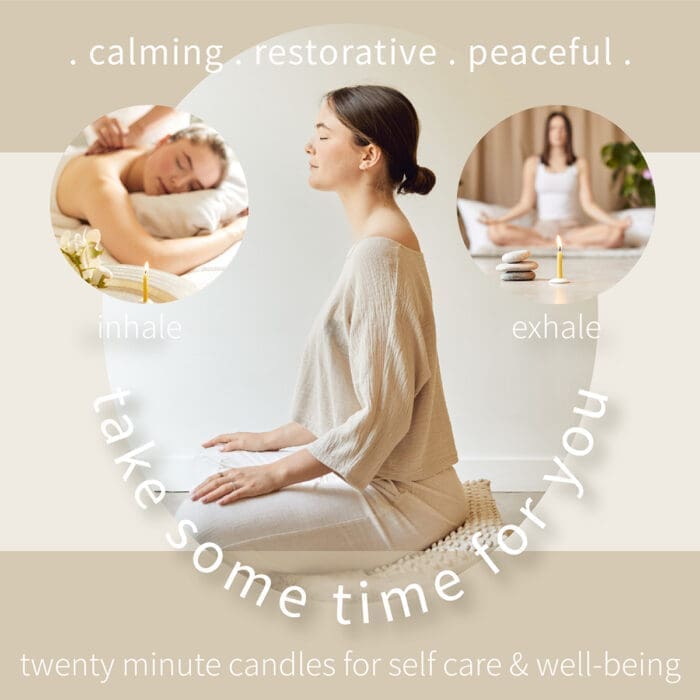 . calming . restorative . peaceful .

inhale

exhale

take some time for you

twenty minute candles for self care & well-being