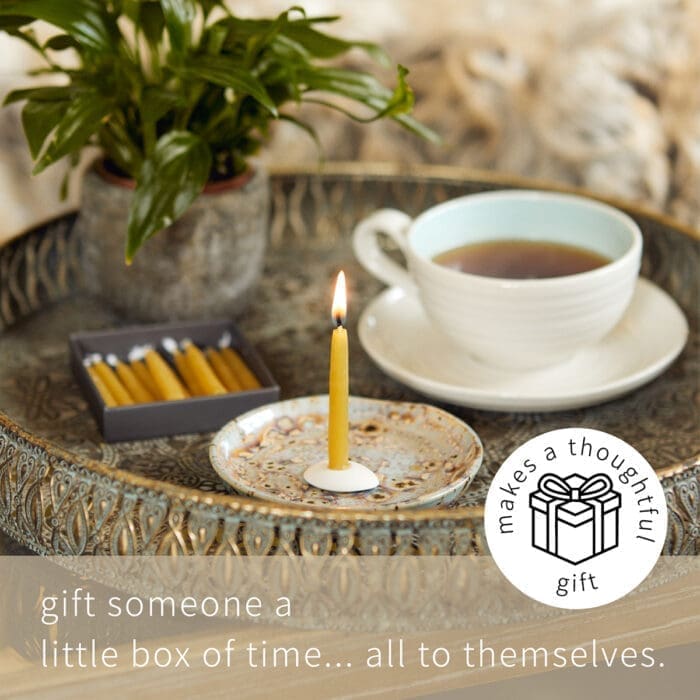 makes a thoughtful gift

gift someone a
little box of time... all to themselves.